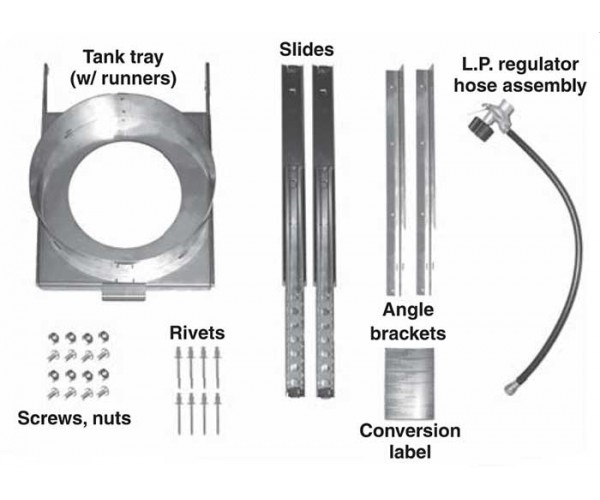 Tank tray (w/ runners)

Slides

L.P. regulator hose assembly

Angle brackets

Rivets

Screws, nuts

Conversion label